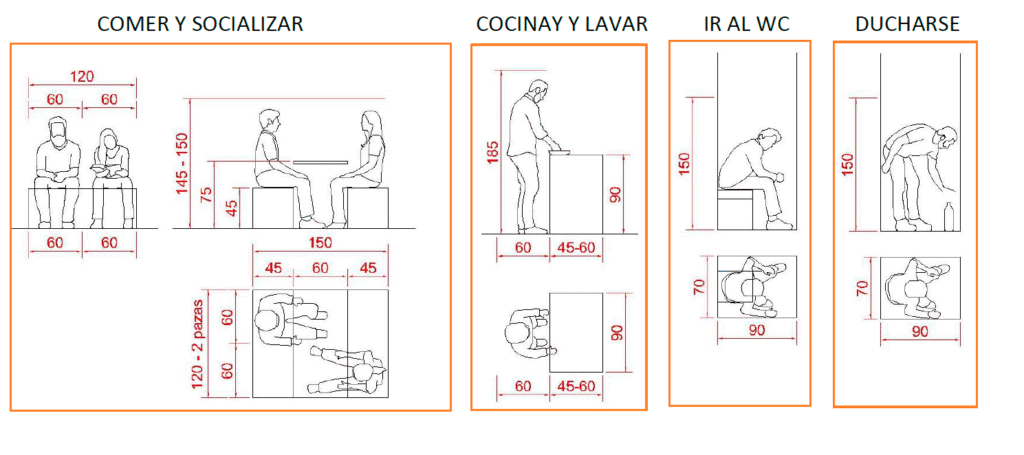 COMER Y SOCIALIZAR

120
60 60
60 60

145 - 150
75
45

150
45 60 45
120 - 2 pazas
60
60

COCINAY Y LAVAR

185
90
60 45-60

90
60 45-60

IR AL WC

150
70
90

DUCHARSE

150
70
90