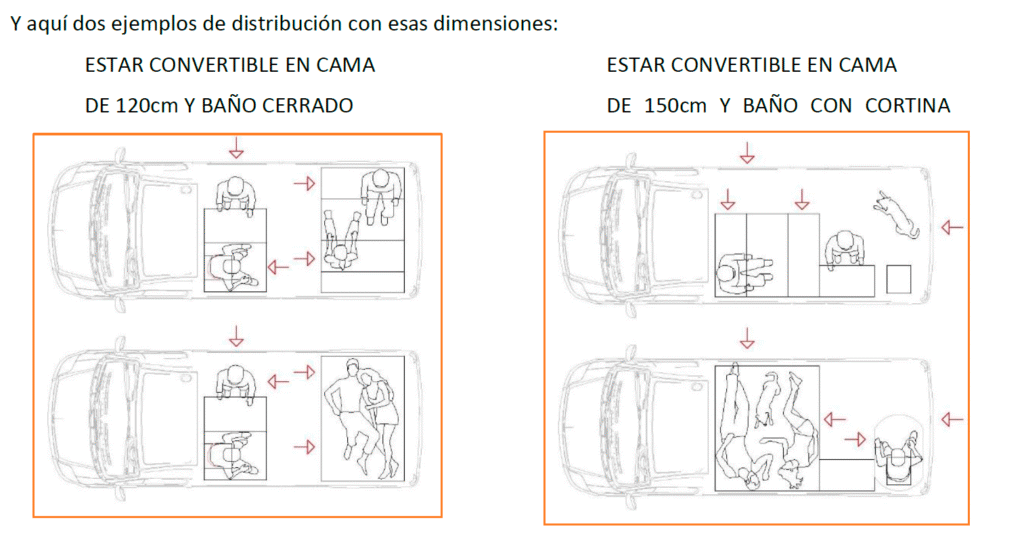 Y aquí dos ejemplos de distribución con esas dimensiones:

ESTAR CONVERTIBLE EN CAMA
DE 120cm Y BAÑO CERRADO

ESTAR CONVERTIBLE EN CAMA
DE 150cm Y BAÑO CON CORTINA